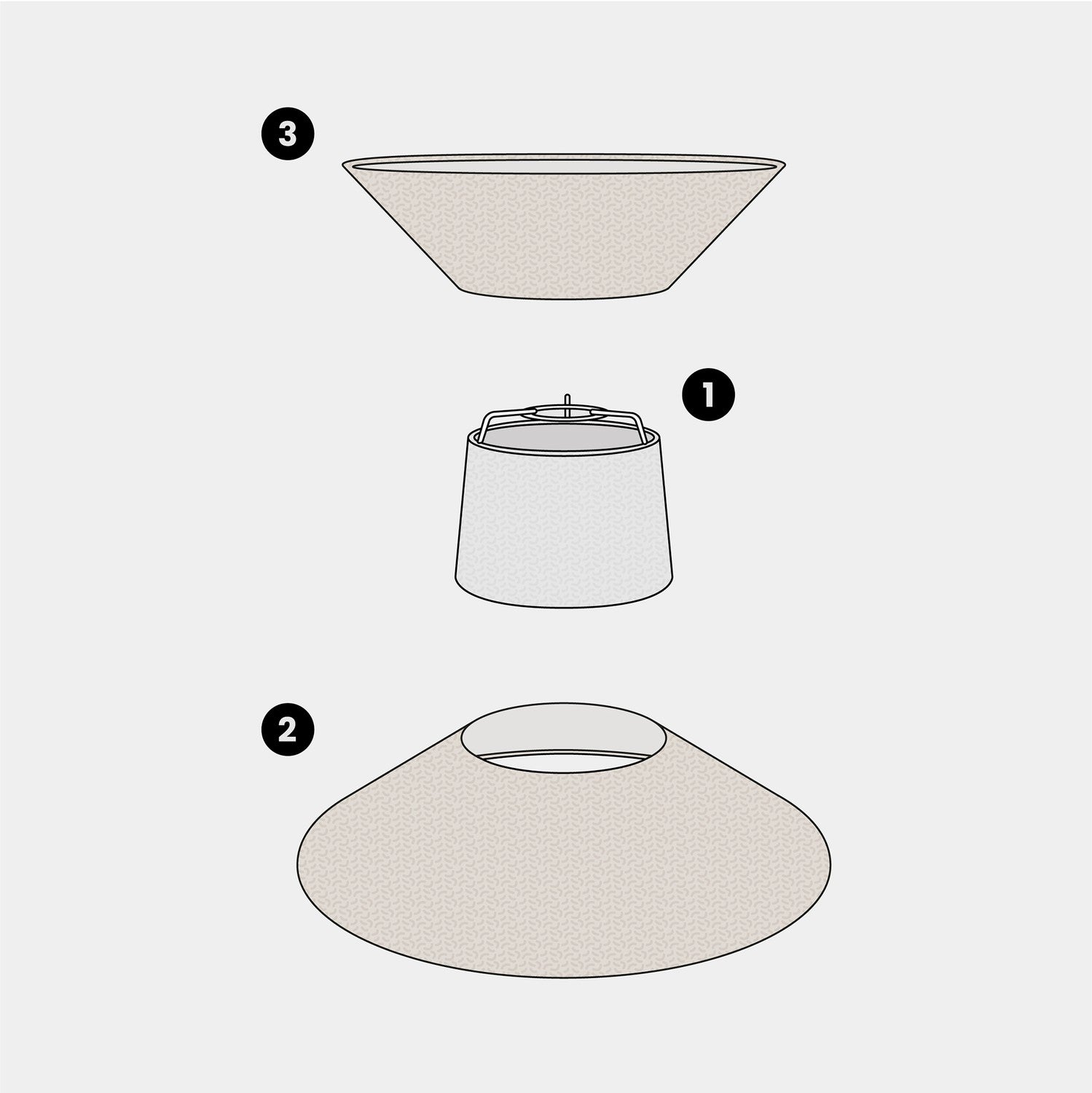 3

1

2