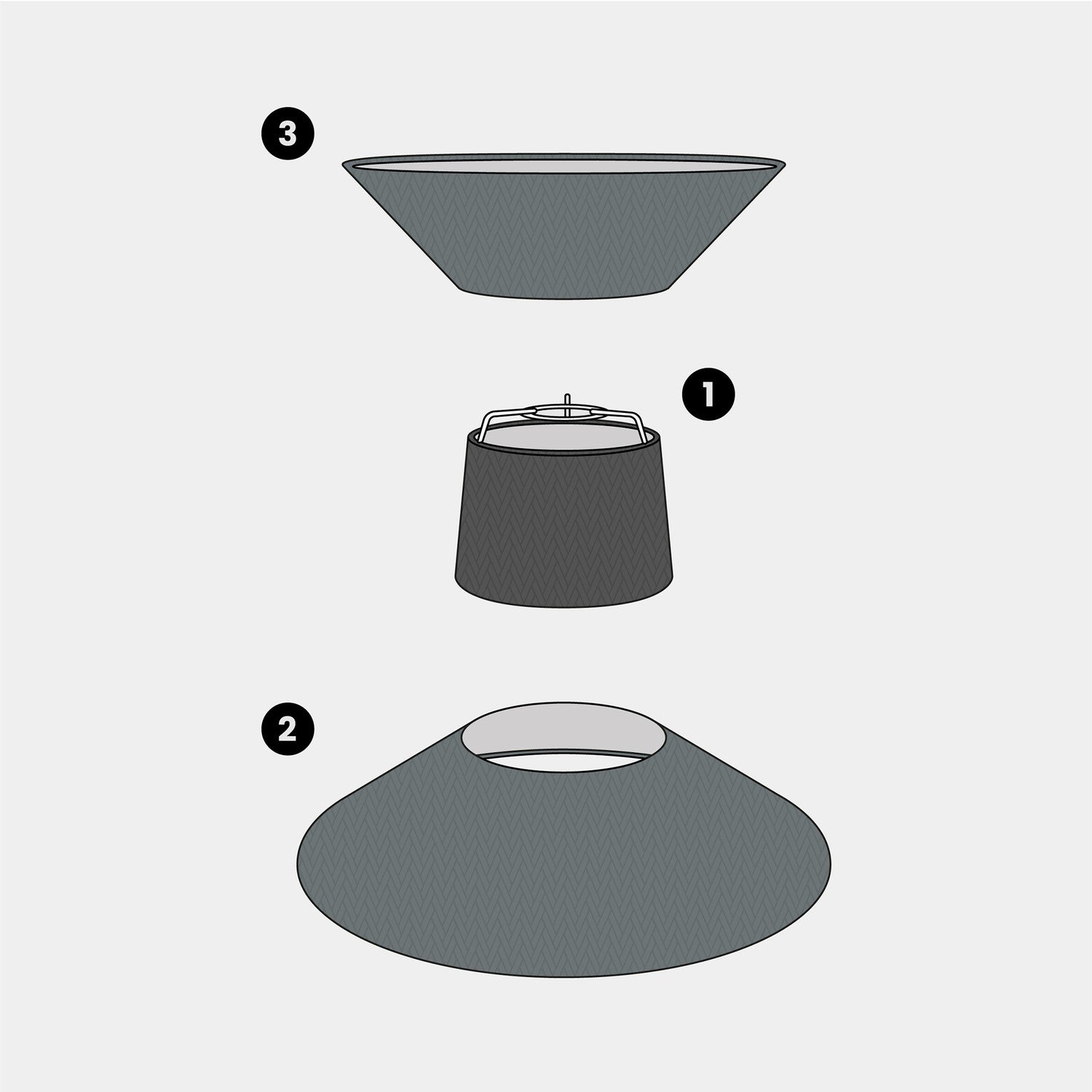 3

1

2